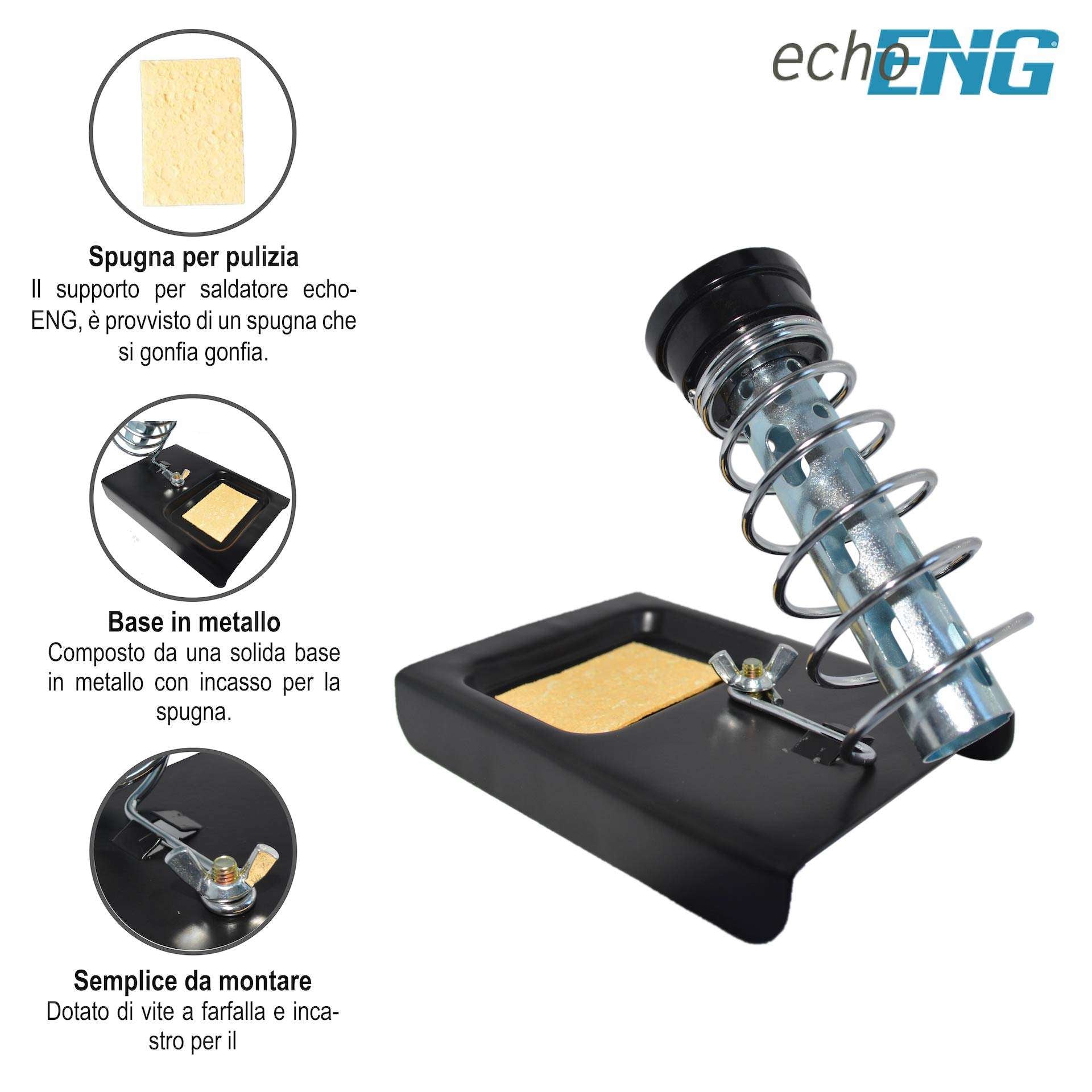 echoENG

Spugna per pulizia
Il supporto per saldatore echo-ENG, è provvisto di un spugna che si gonfia gonfia.

Base in metallo
Composto da una solida base in metallo con incasso per la spugna.

Semplice da montare
Dotato di vite a farfalla e incastro per il